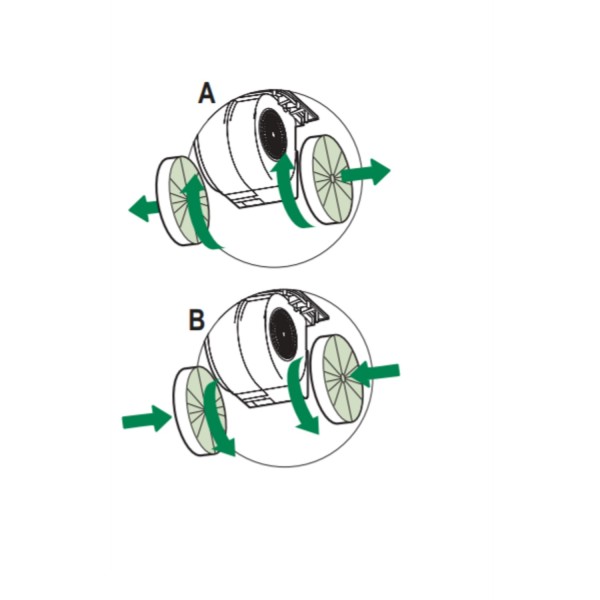 A

B