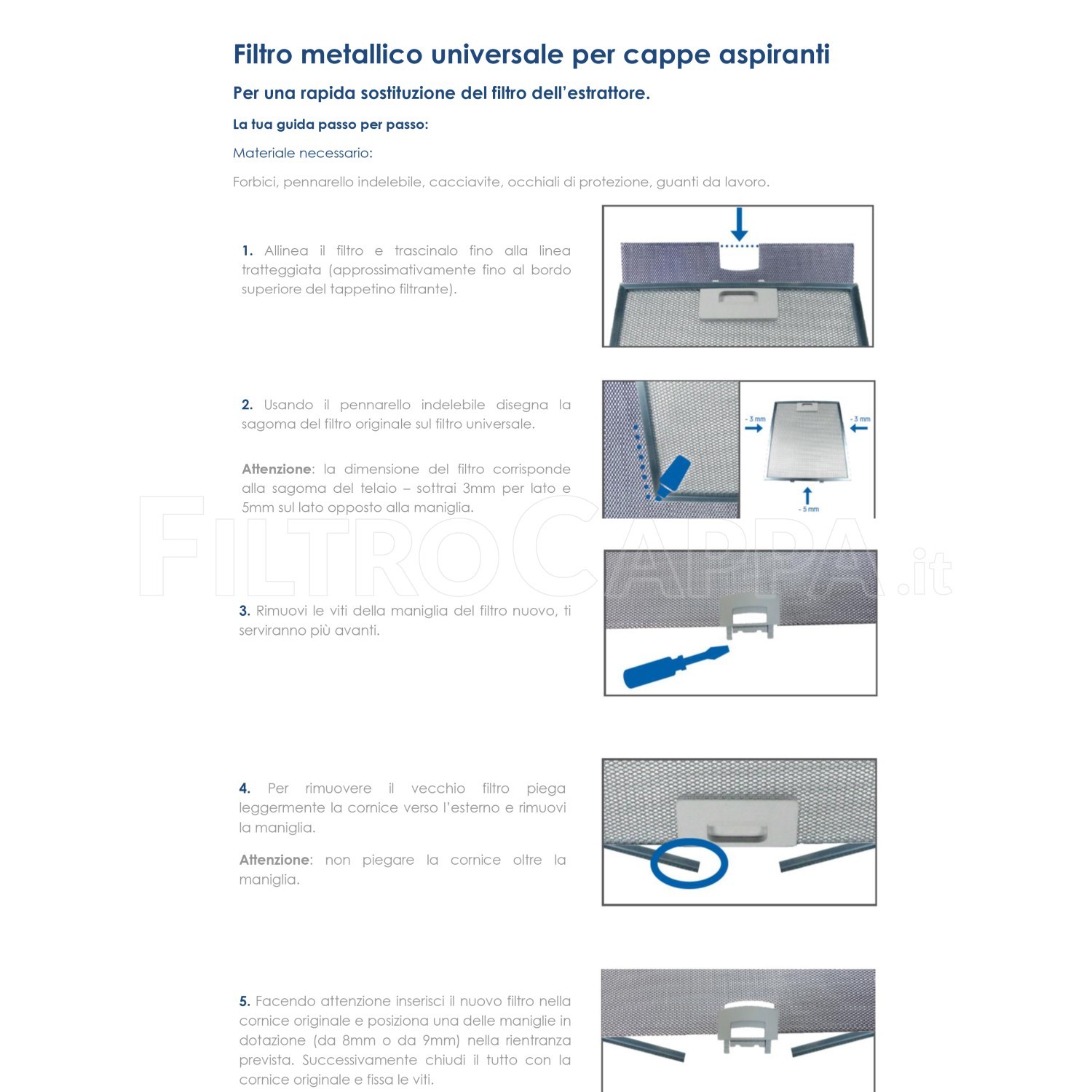 Filtro metallico universale per cappe aspiranti

Per una rapida sostituzione del filtro dell'estrattore.

La tua guida passo per passo:

Materiale necessario:

Forbici, pennarello indelebile, cacciavite, occhiali di protezione, guanti da lavoro.

1. Allinea il filtro e trascinalo fino alla linea tratteggiata (approssimativamente fino al bordo superiore del tappetino filtrante).

2. Usando il pennarello indelebile disegna la sagoma del filtro originale sul filtro universale.

Attenzione: la dimensione del filtro corrisponde alla sagoma del telaio – sottrai 3mm per lato e 5mm sul lato opposto alla maniglia.

- 3 mm

- 3 mm

- 5 mm

FILTROCAPPA.it

3. Rimuovi le viti della maniglia del filtro nuovo, ti serviranno più avanti.

4. Per rimuovere il vecchio filtro piega leggermente la cornice verso l'esterno e rimuovi la maniglia.

Attenzione: non piegare la cornice oltre la maniglia.

5. Facendo attenzione inserisci il nuovo filtro nella cornice originale e posiziona una delle maniglie in dotazione (da 8mm o da 9mm) nella rientranza prevista. Successivamente chiudi il tutto con la cornice originale e fissa le viti.