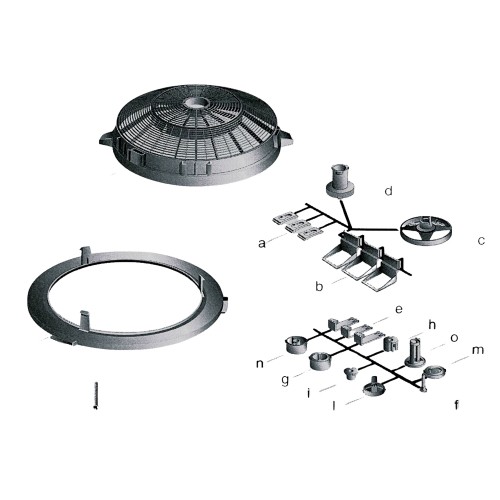 d
a
c
b
e
h
o
m
n
g
i
l
f