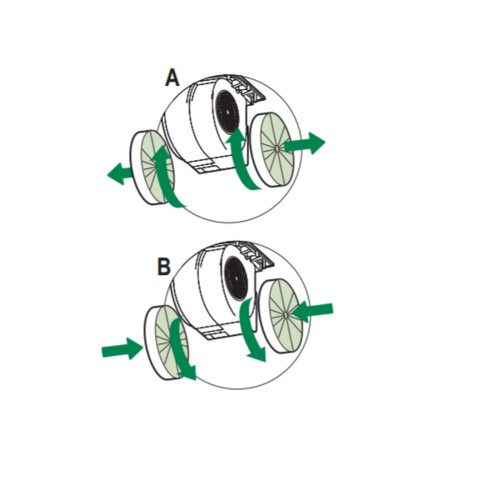 A

B